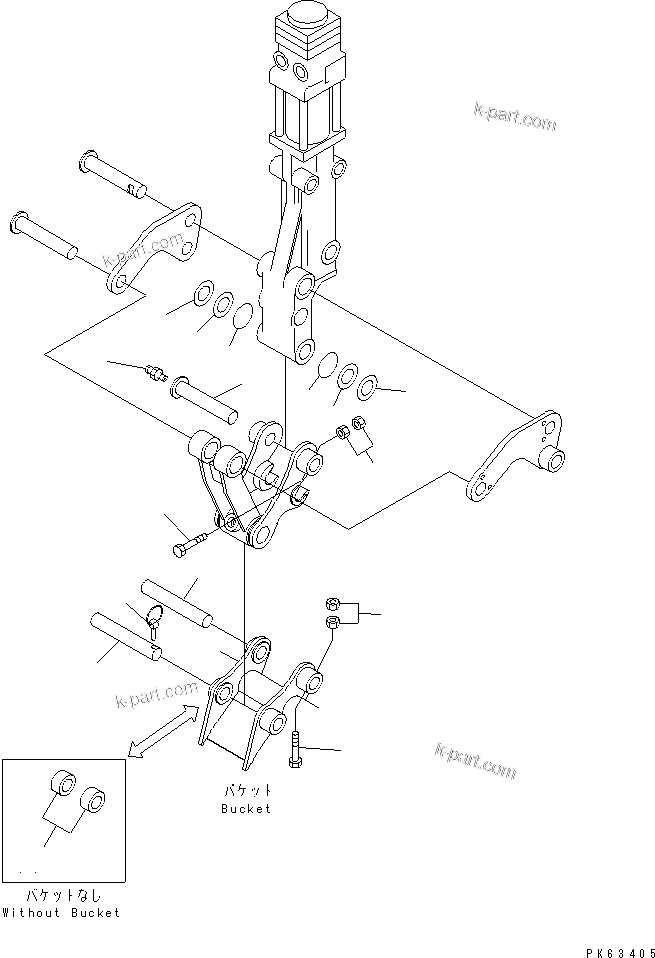 k-part.com

k-part.com

k-part.com

k-part.com

バケット
Bucket

バケットなし
Without Bucket

PK63405