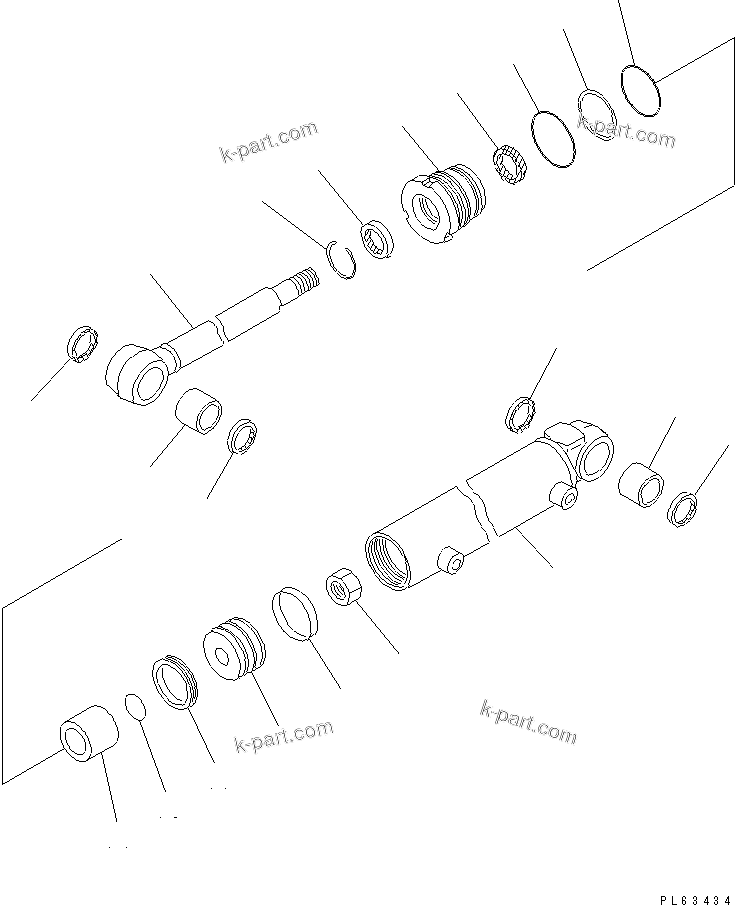 k-part.com
k-part.com
k-part.com
k-part.com
PL63434