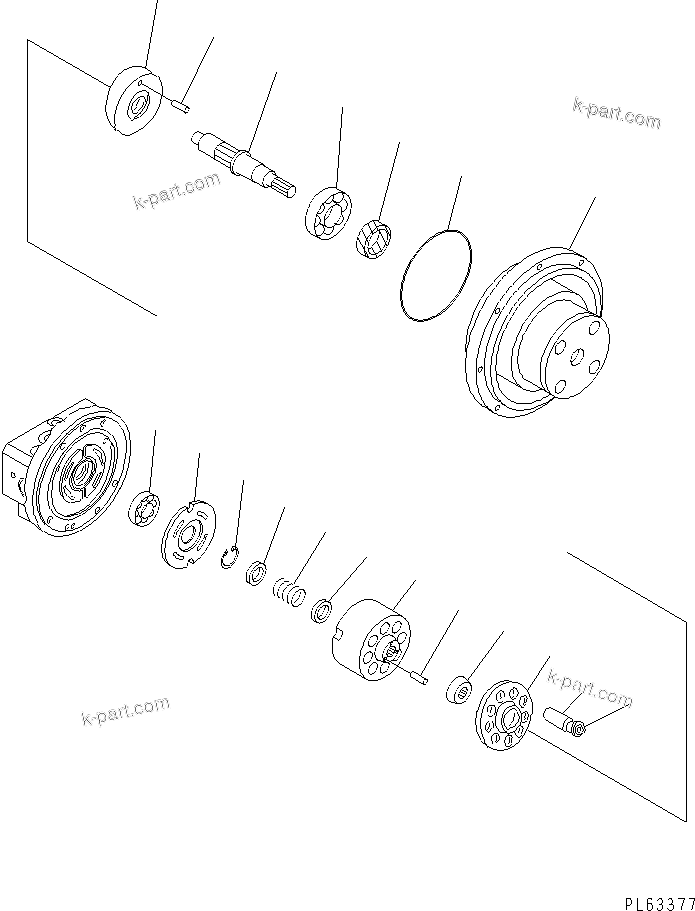 k-part.com

k-part.com

k-part.com

k-part.com

PL63377