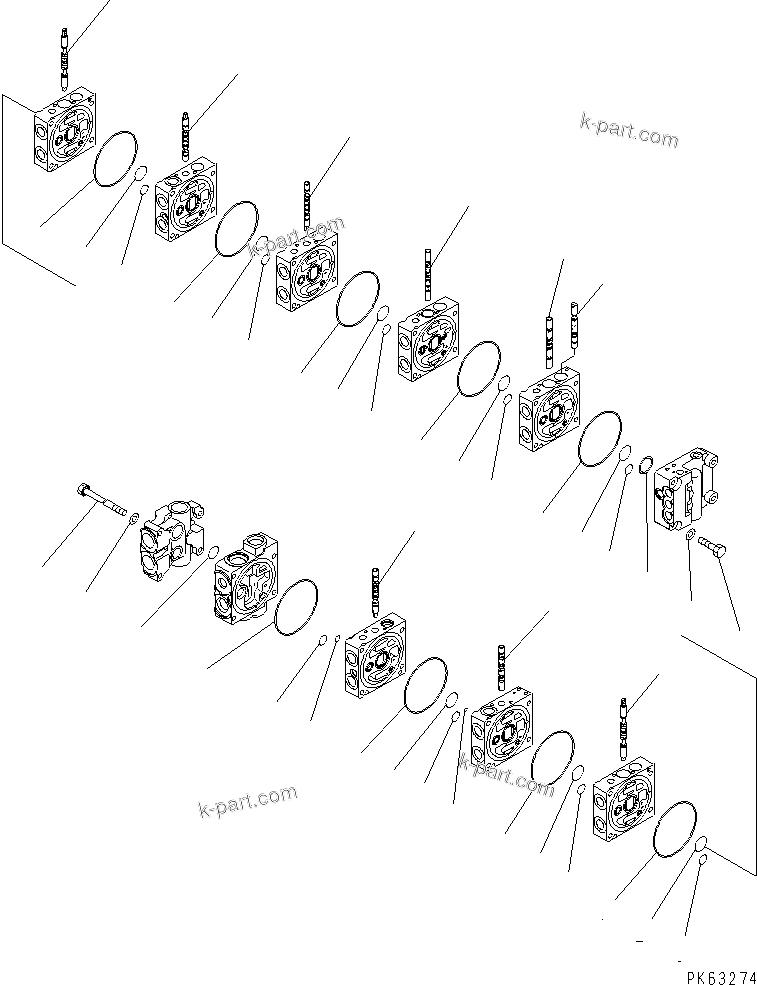 k-part.com

k-part.com

k-part.com

k-part.com

PK63274