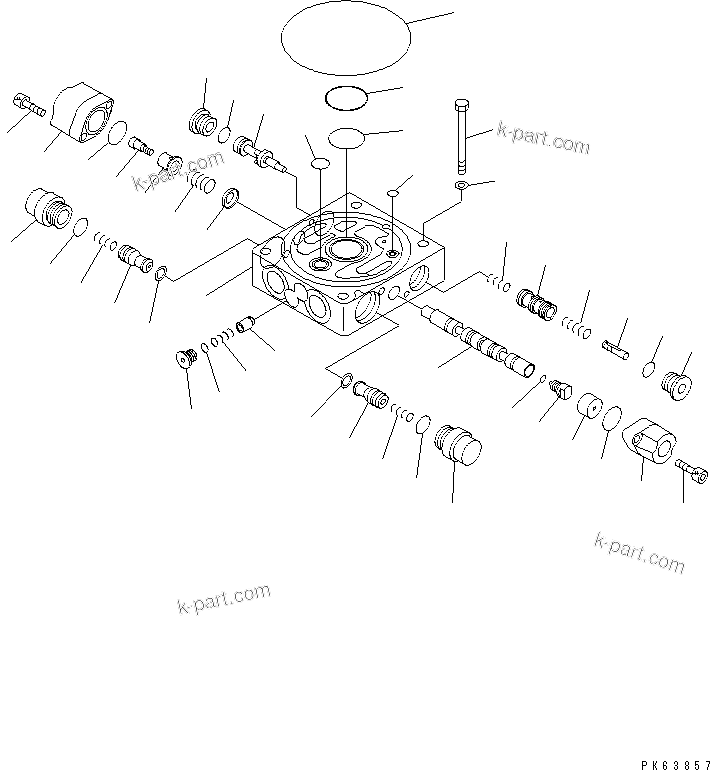 k-part.com

k-part.com

k-part.com

k-part.com

PK63857