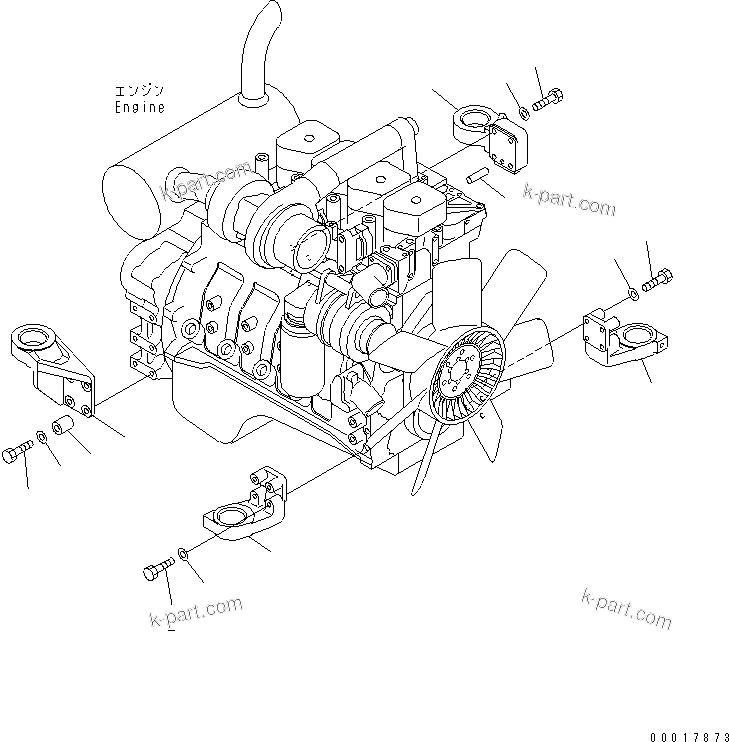 エンジン
Engine

k-part.com

k-part.com

k-part.com

k-part.com

00017873