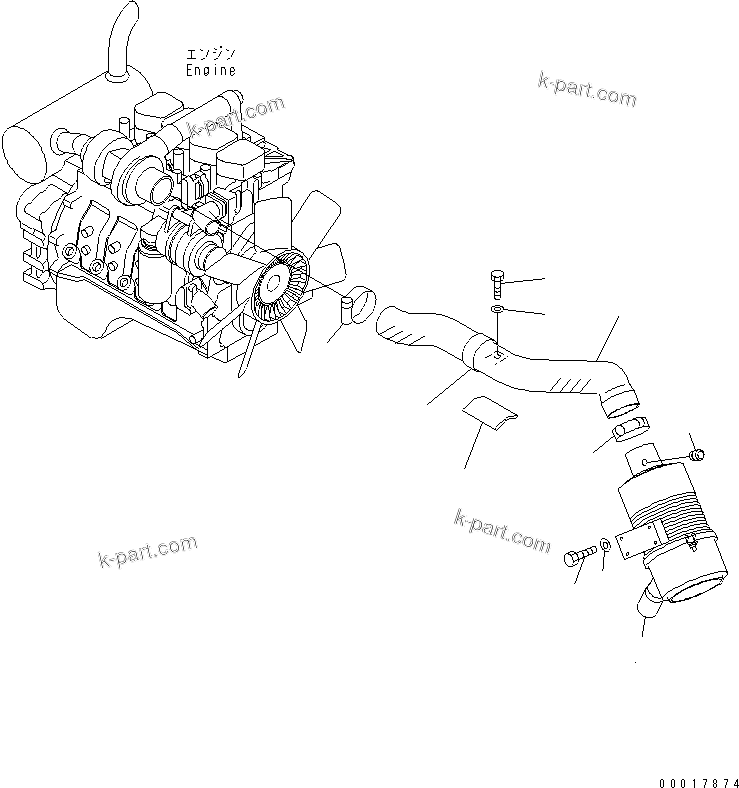 エンジン
Engine

k-part.com

k-part.com

k-part.com

k-part.com

00017874