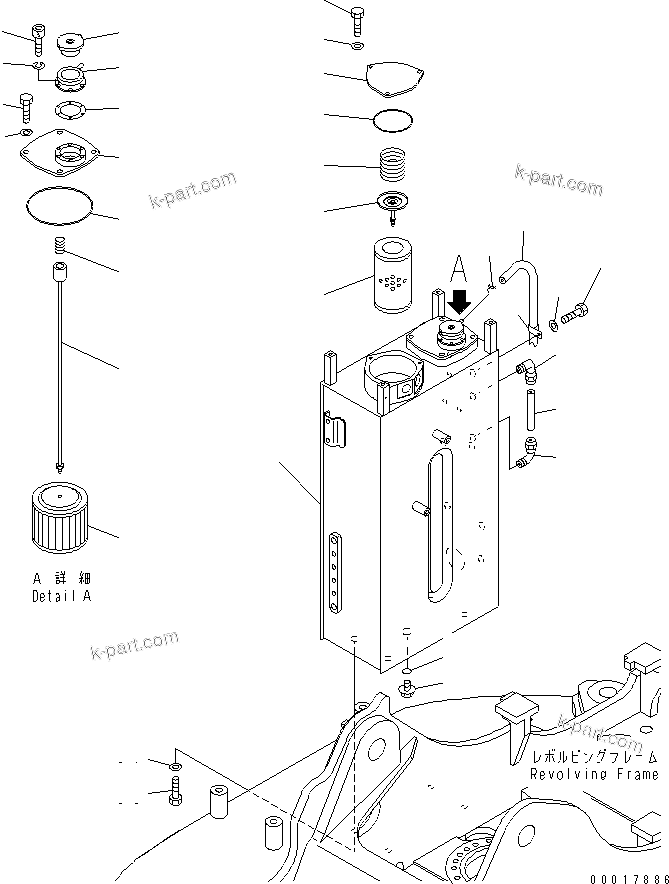 k-part.com

k-part.com

A

A 詳細
Detail A

k-part.com

k-part.com

レボルビングフレーム
Revolving Frame

00017886