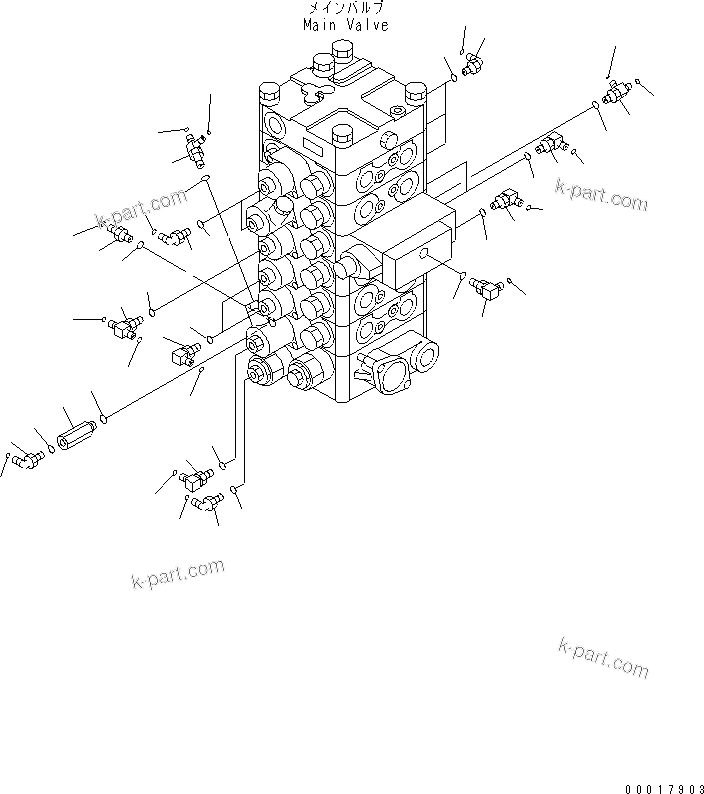 メインバルブ
Main Valve

k-part.com

k-part.com

k-part.com

k-part.com

00017903