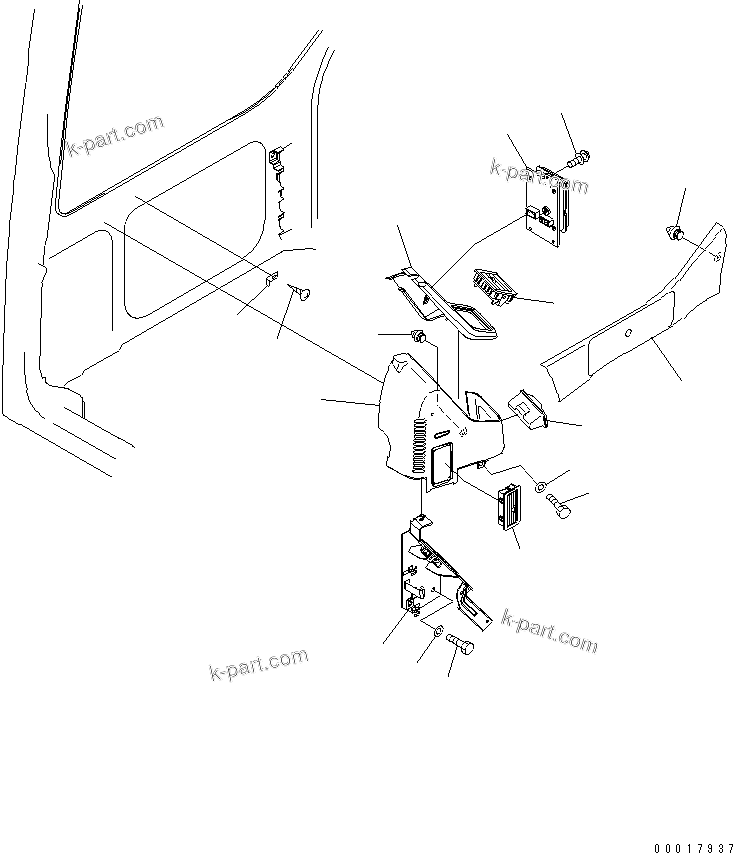 k-part.com

k-part.com

k-part.com

k-part.com

00017937