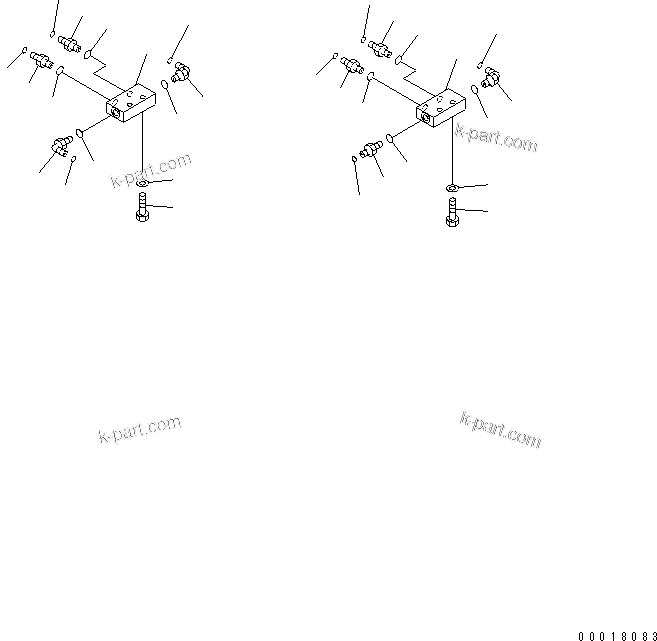 k-part.com

k-part.com

k-part.com

k-part.com

00018083