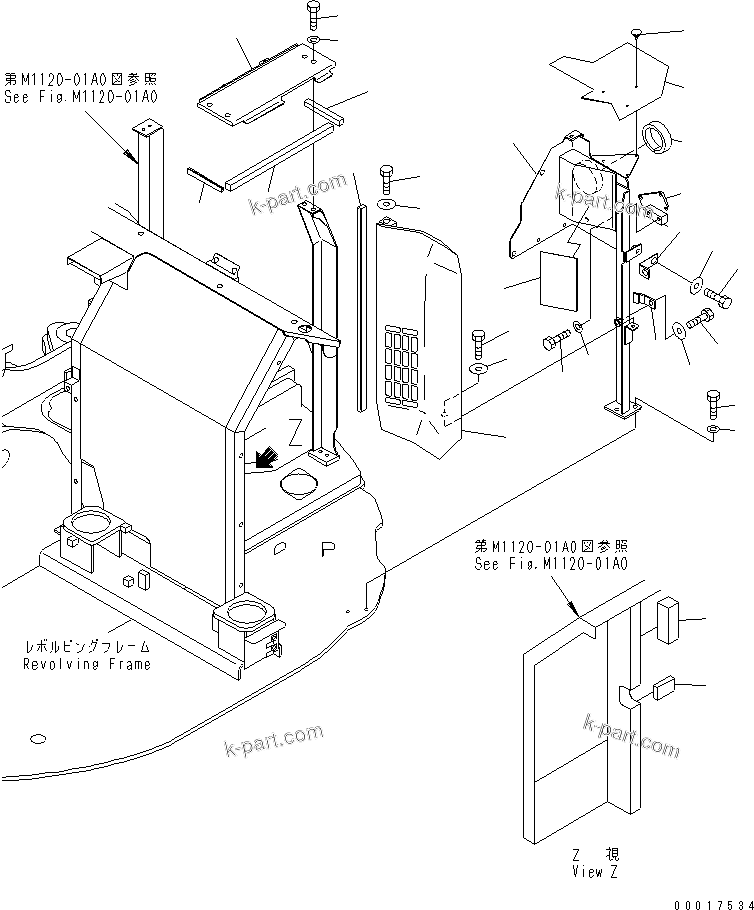 第M1120-01A0図参照
See Fig.M1120-01A0

k-part.com

k-part.com

Z

P

第M1120-01A0図参照
See Fig.M1120-01A0

レボルビングフレーム
Revolving Frame

k-part.com

k-part.com

Z 視
View Z

00017534