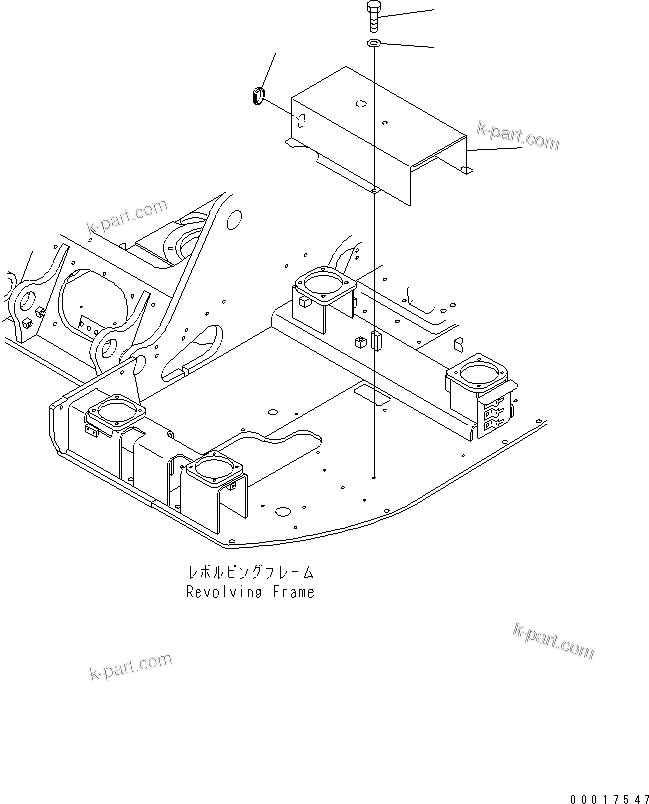 k-part.com

k-part.com

レボルビングフレーム
Revolving Frame

k-part.com

k-part.com

00017547