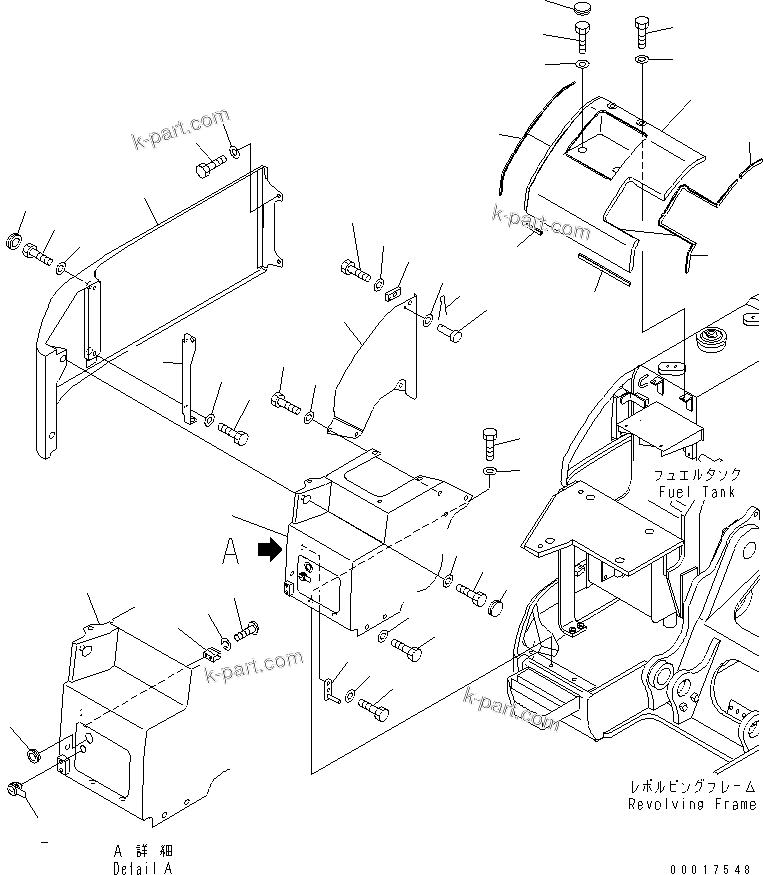 k-part.com

k-part.com

フュエルタンク
Fuel Tank

A

k-part.com

k-part.com

レボルビングフレーム
Revolving Frame

A 詳細
Detail A

00017548