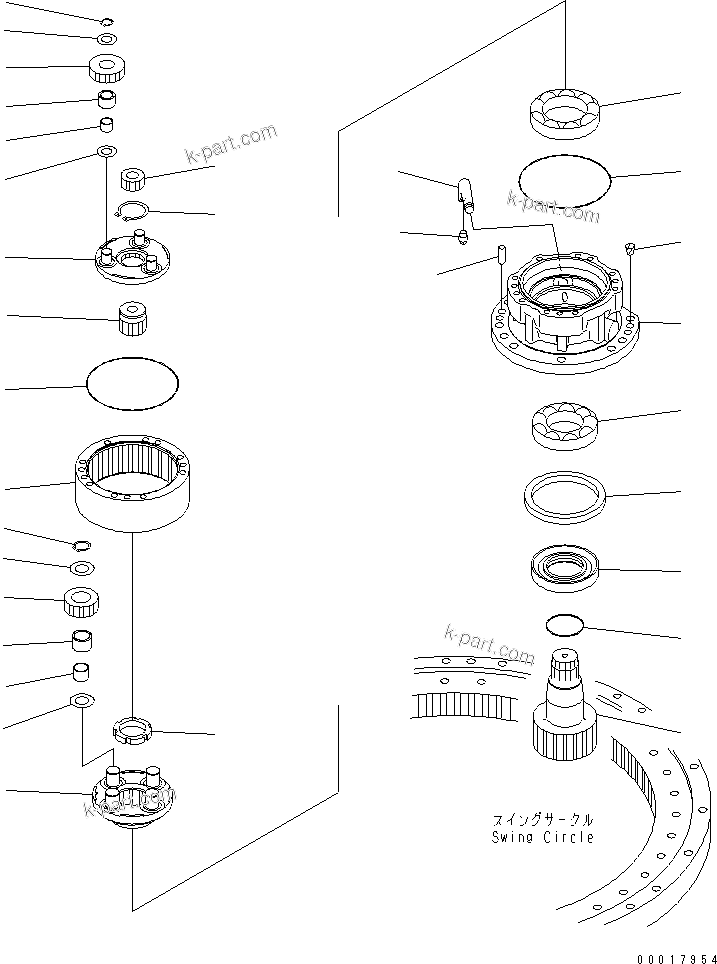 k-part.com

k-part.com

k-part.com

k-part.com

スイングサークル
Swing Circle

00017954