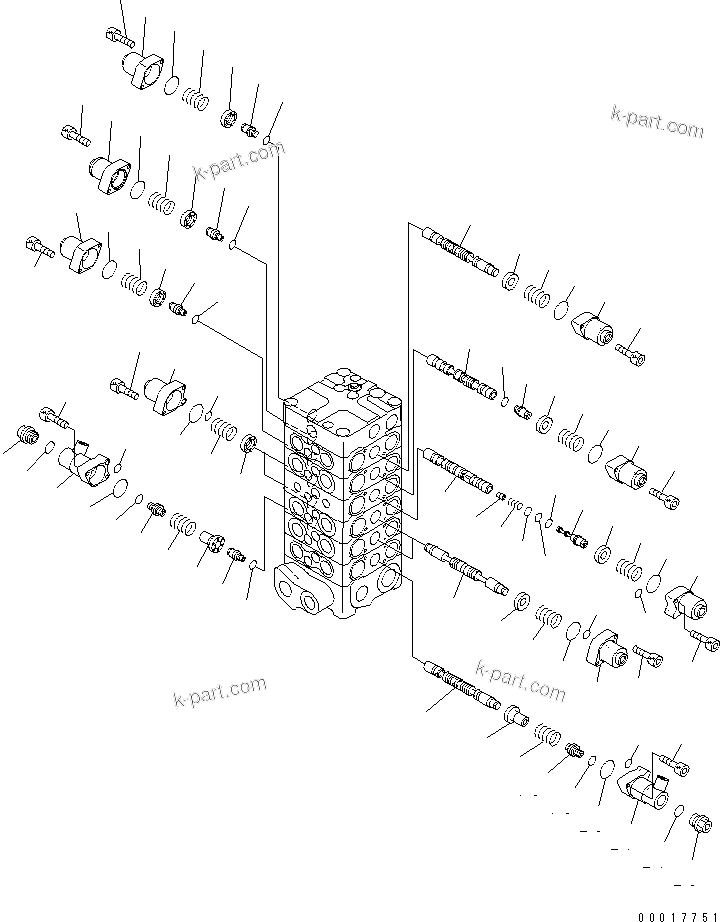 k-part.com

k-part.com

k-part.com

k-part.com

00017751