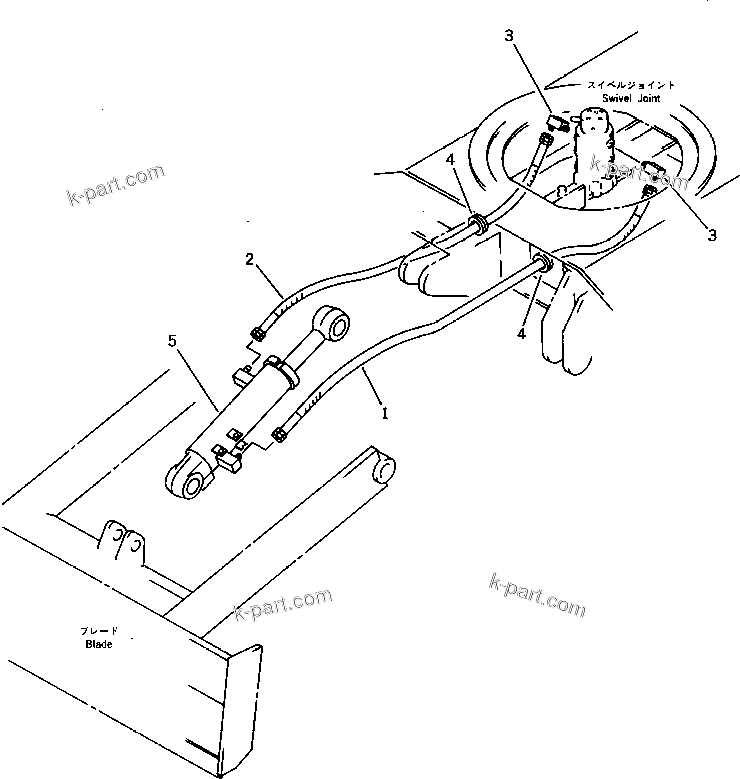 3

スイベルジョイント
Swivel Joint

k-part.com

k-part.com

4

3

2

4

5

1

k-part.com

k-part.com

ブレード
Blade