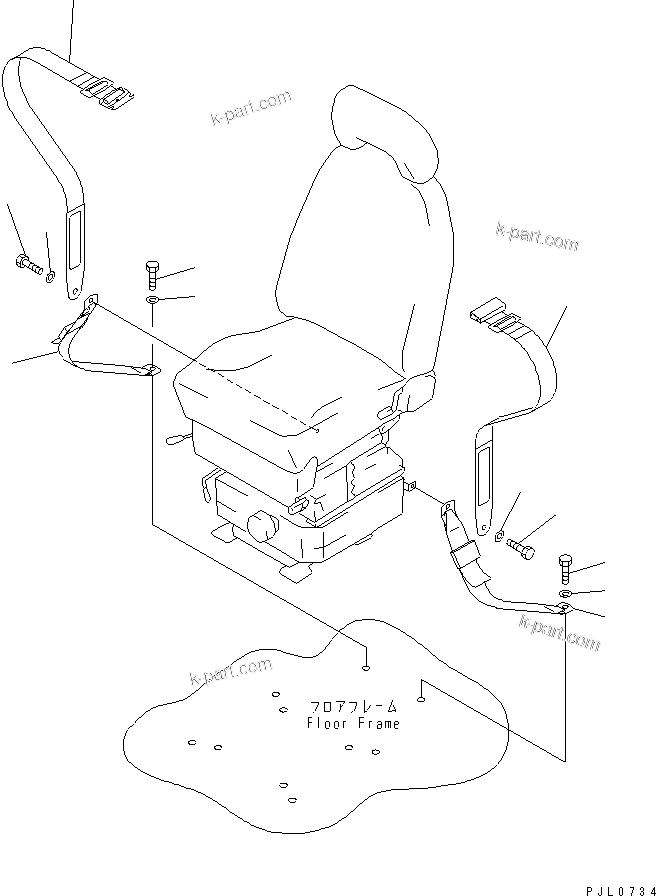 k-part.com

k-part.com

k-part.com

k-part.com

フロアフレーム
Floor Frame

PJL0734