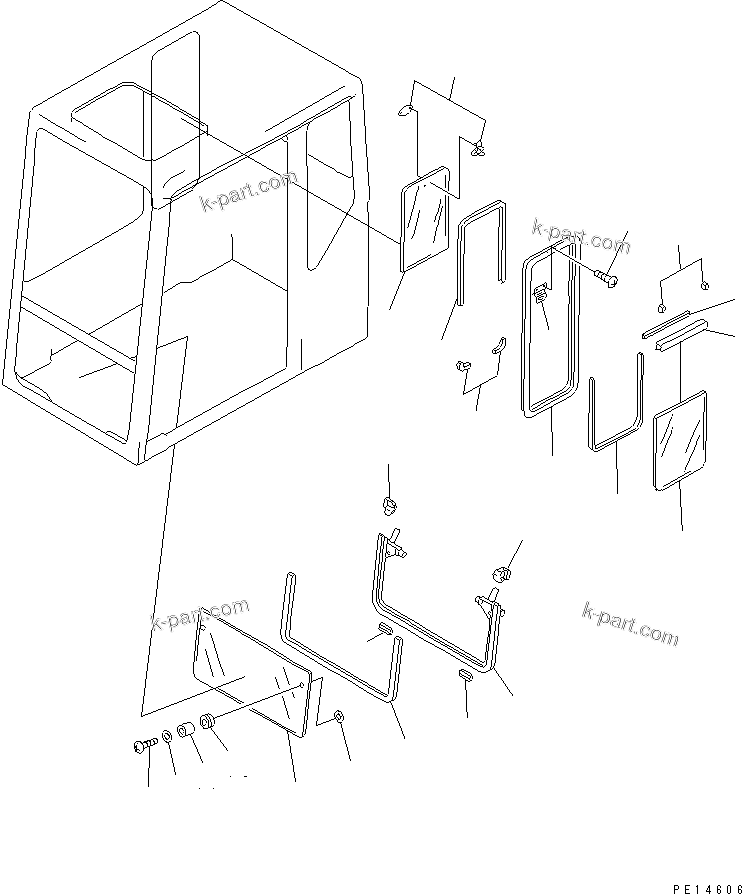 k-part.com

k-part.com

k-part.com

k-part.com

PE14606