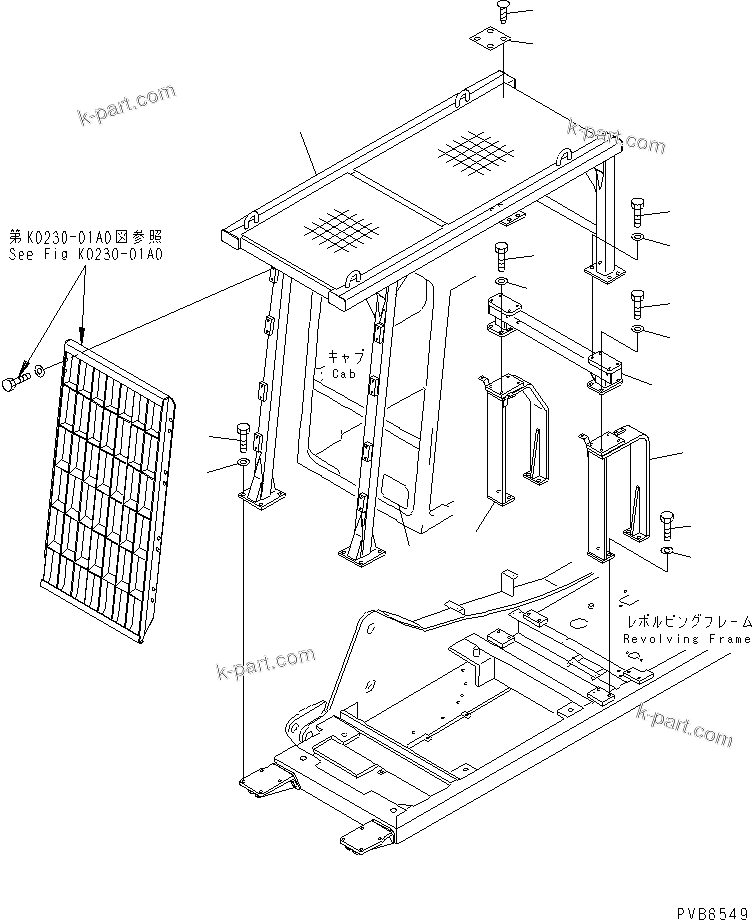 k-part.com

k-part.com

第K0230-01A0図参照
See Fig K0230-01A0

キャブ
Cab

レボルビングフレーム
Revolving Frame

k-part.com

k-part.com

PVB6549