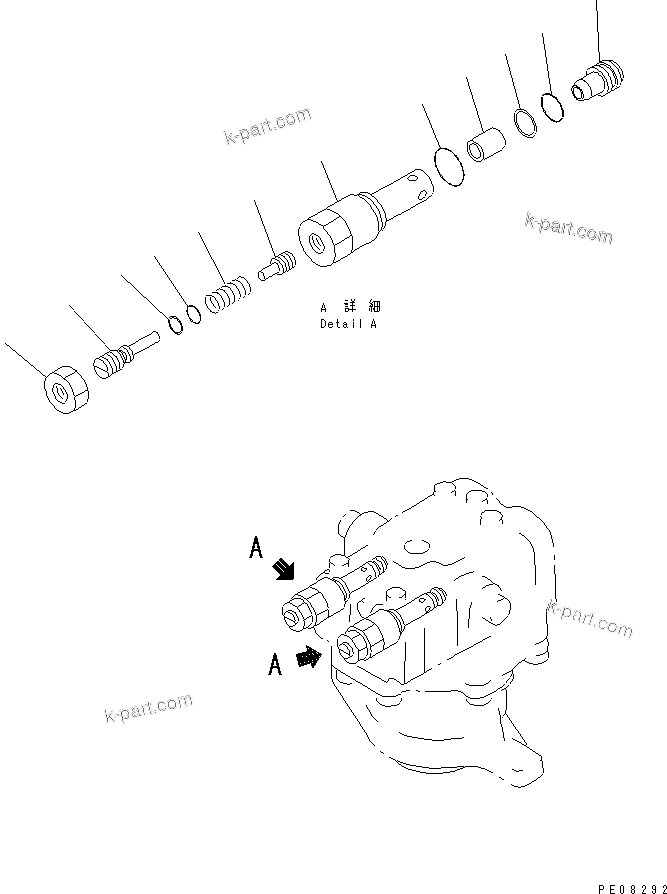 k-part.com

k-part.com

A 詳 細
Detail A

A

A

k-part.com

k-part.com

PE08292