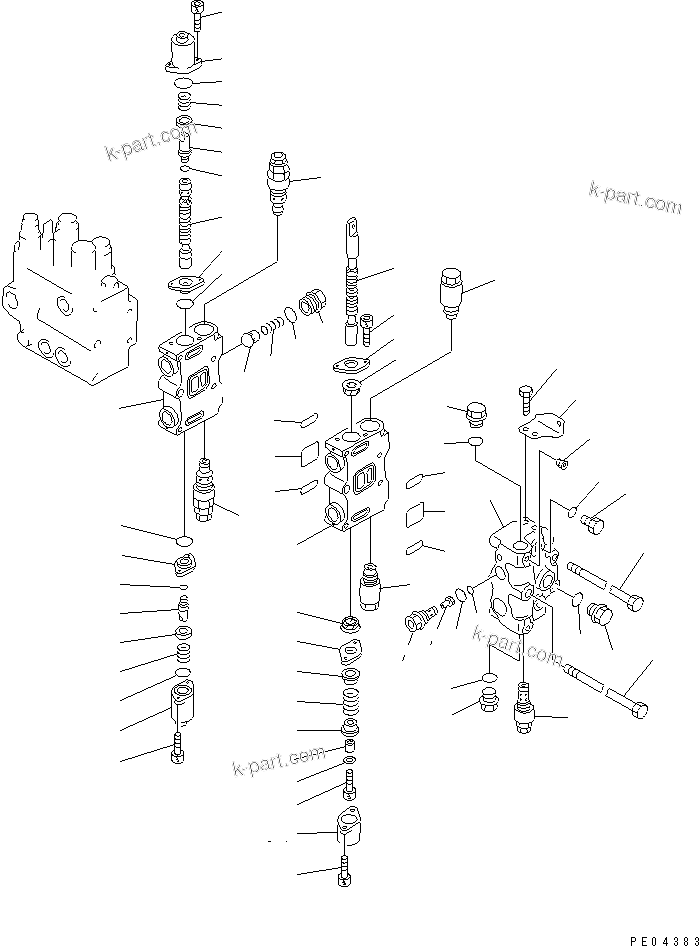 k-part.com
k-part.com
k-part.com
k-part.com
PE04383