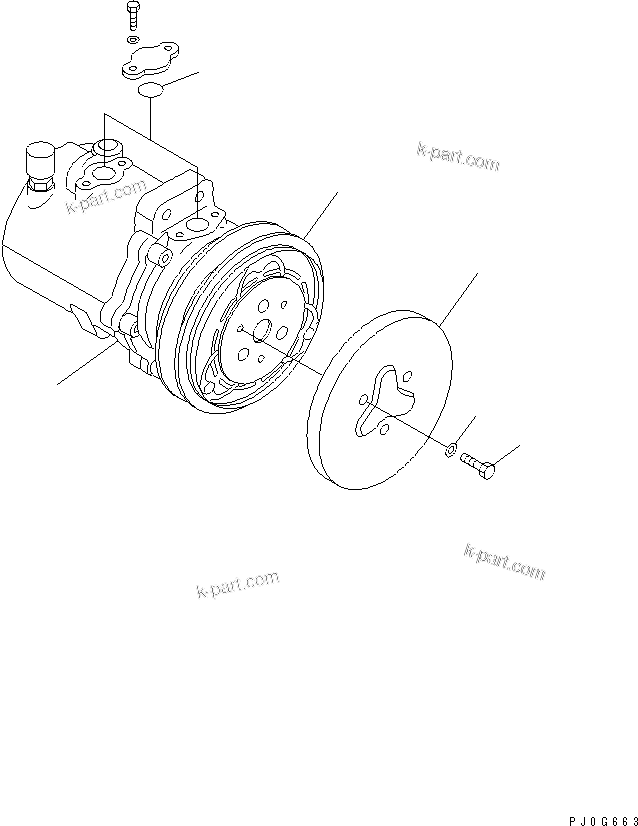 k-part.com

k-part.com

k-part.com

k-part.com

PJ0G663