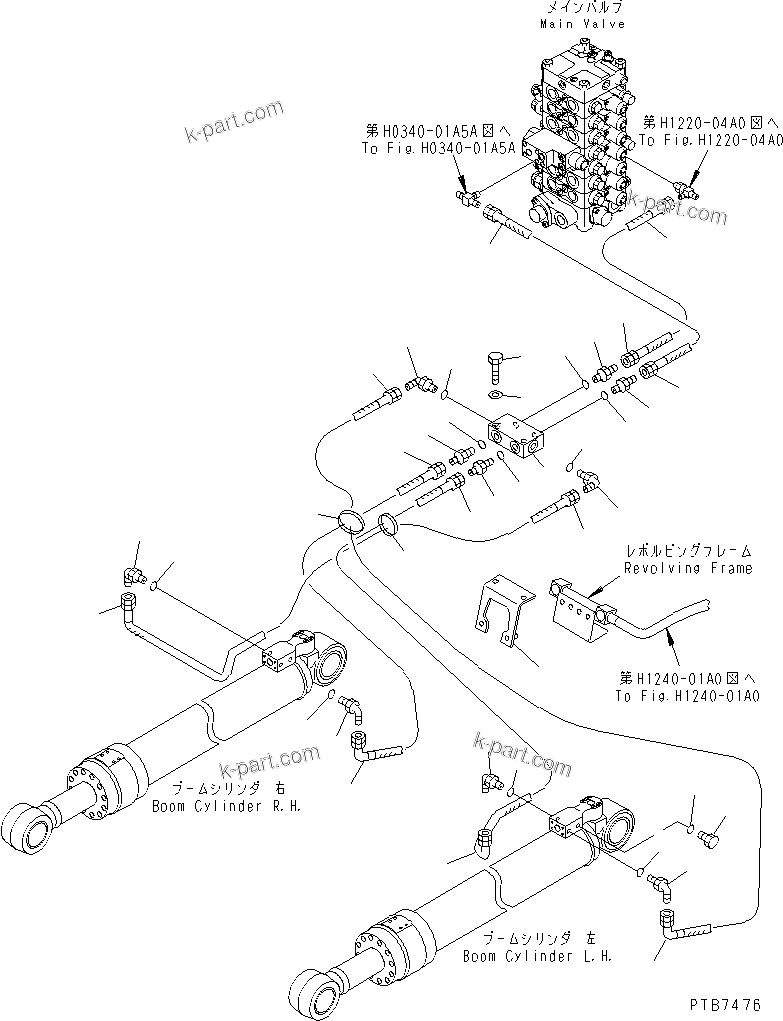 メインバルブ
Main Valve

k-part.com

第H0340-01A5A図へ
To Fig.H0340-01A5A

第H1220-04A0図へ
To Fig.H1220-04A0

k-part.com

レボルビングフレーム
Revolving Frame

第H1240-01A0図へ
To Fig.H1240-01A0

k-part.com

ブームシリンダ 右
Boom Cylinder R.H.

k-part.com

ブームシリンダ 左
Boom Cylinder L.H.

PTB7476