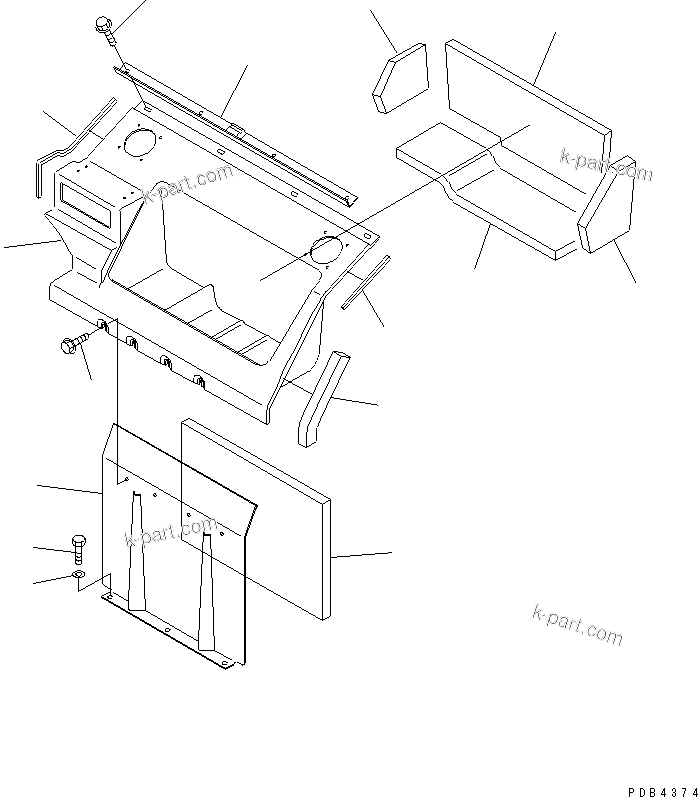 k-part.com

k-part.com

k-part.com

k-part.com

PDB4374