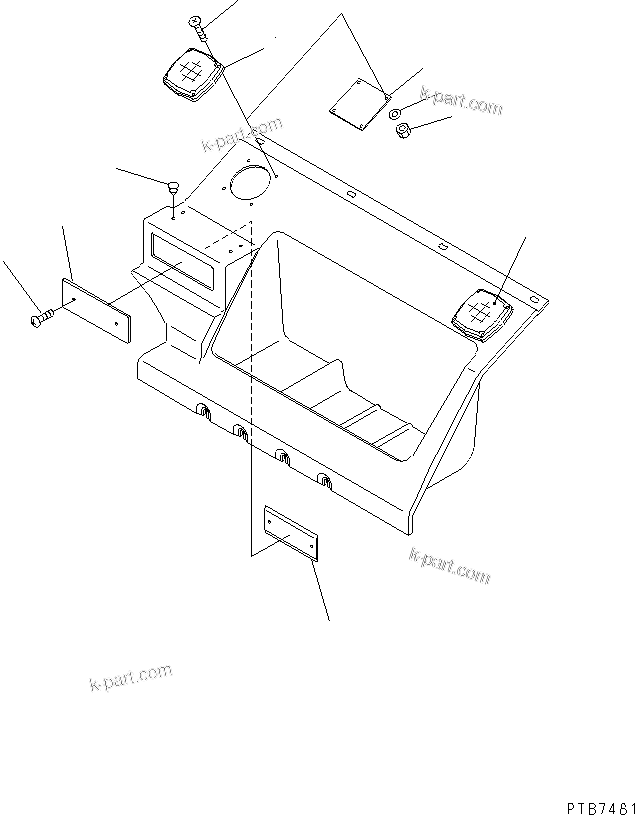 k-part.com
k-part.com
k-part.com
k-part.com
PTB7481