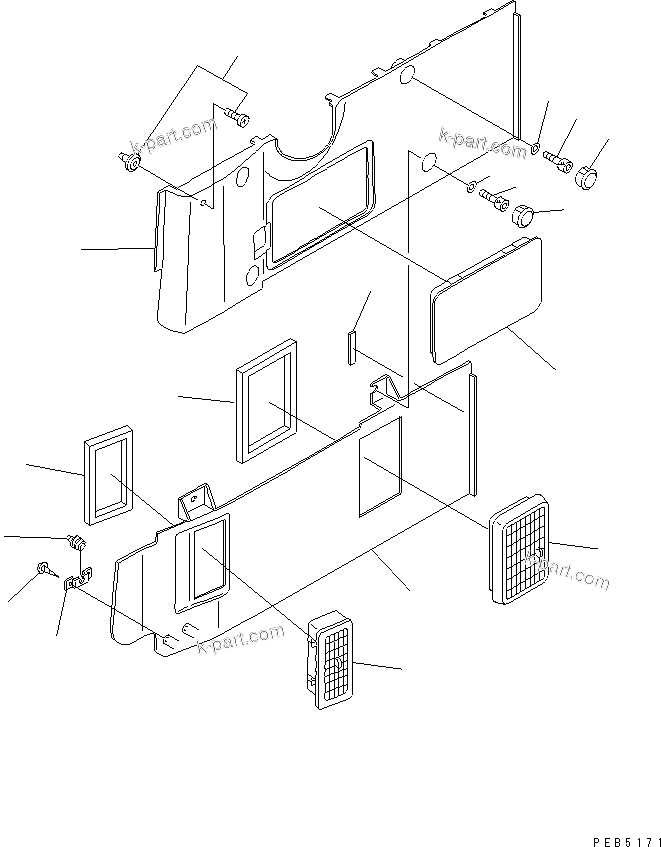 k-part.com
k-part.com
k-part.com
k-part.com
PEB5171