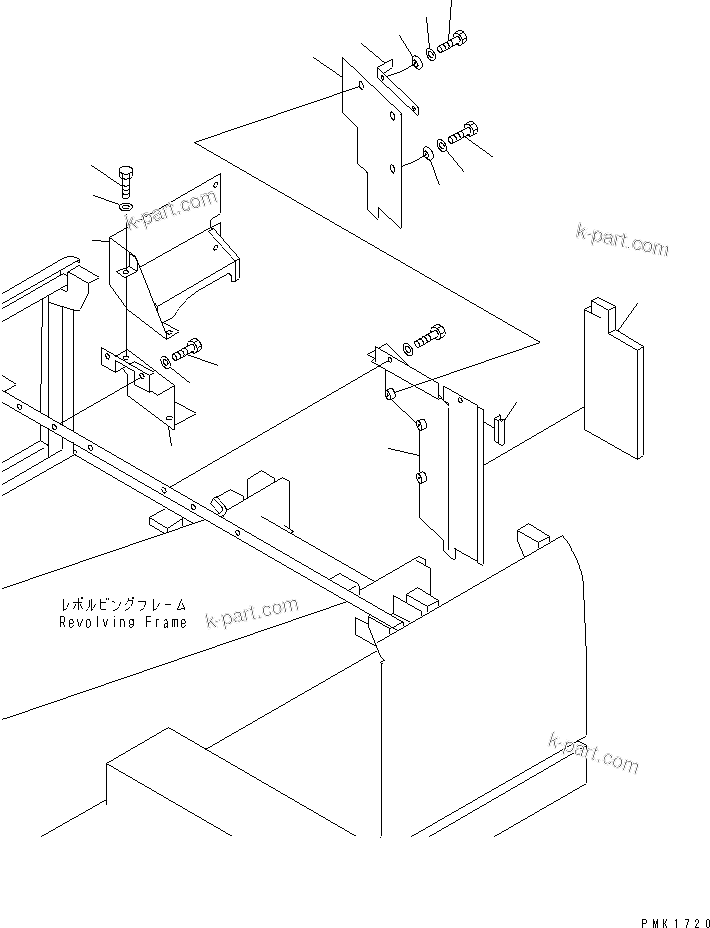 k-part.com

k-part.com

レボルビングフレーム
Revolving Frame

k-part.com

k-part.com

PMK1720