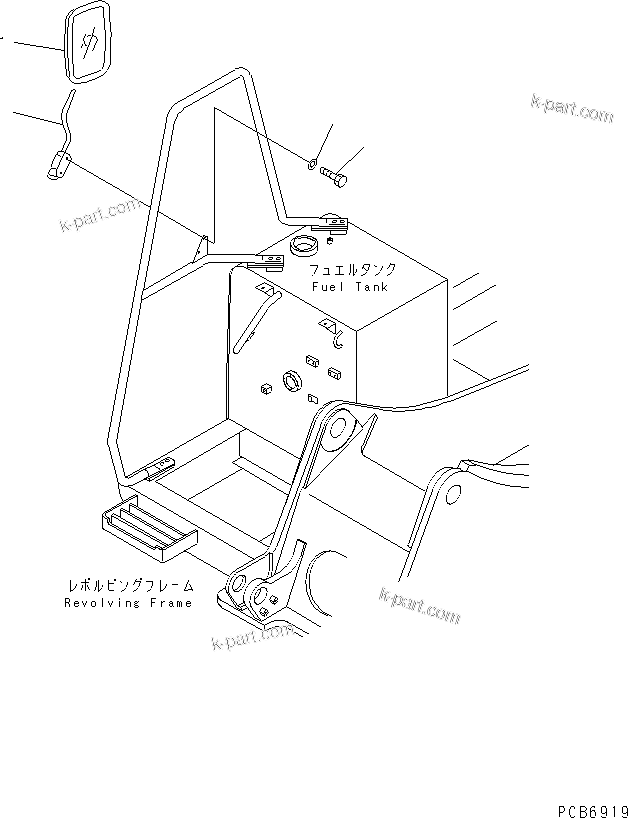 k-part.com

k-part.com

フュエルタンク
Fuel Tank

レボルビングフレーム
Revolving Frame

k-part.com

k-part.com

PCB6919