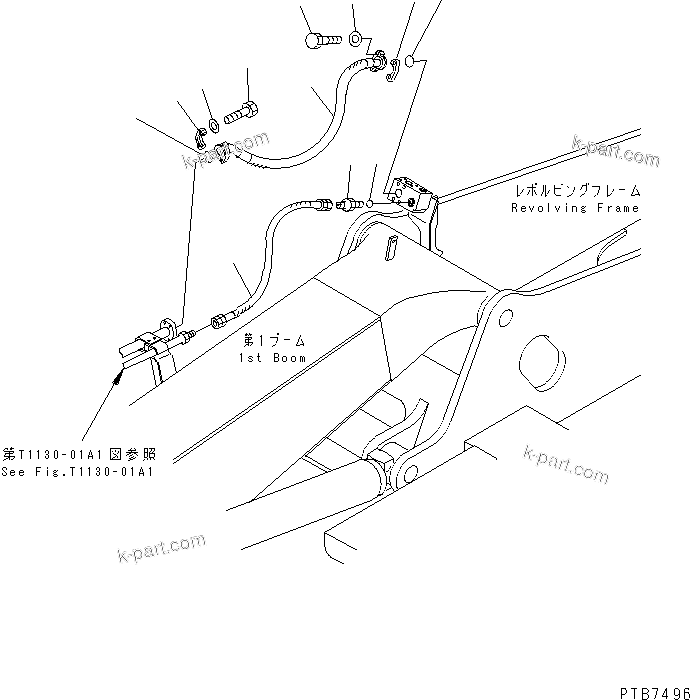 k-part.com

k-part.com

レボルビングフレーム
Revolving Frame

第1ブーム
1st Boom

第T1130-01A1図参照
See Fig.T1130-01A1

k-part.com

k-part.com

PTB7496