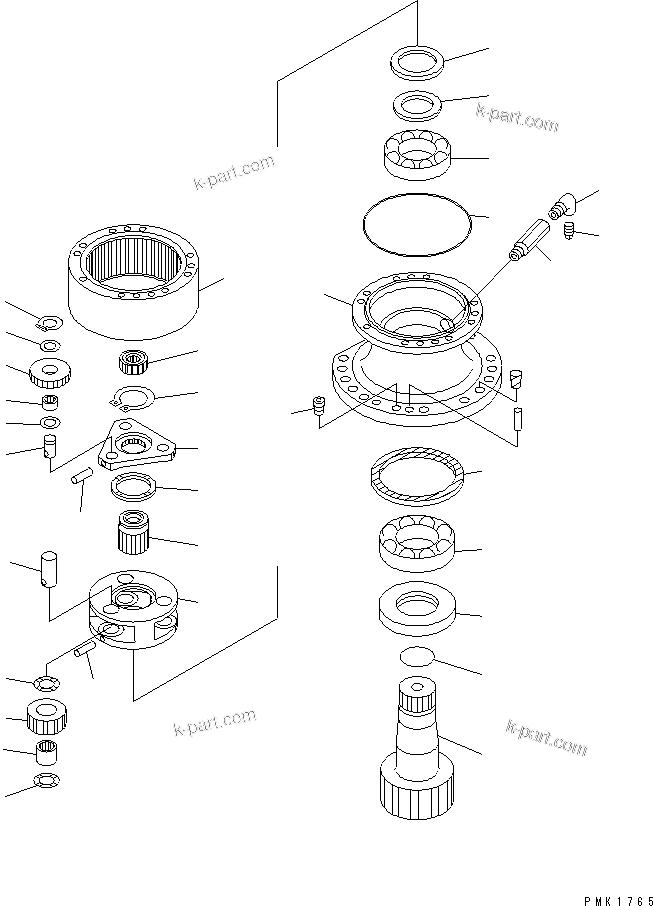 k-part.com

k-part.com

k-part.com

k-part.com

PMK1765