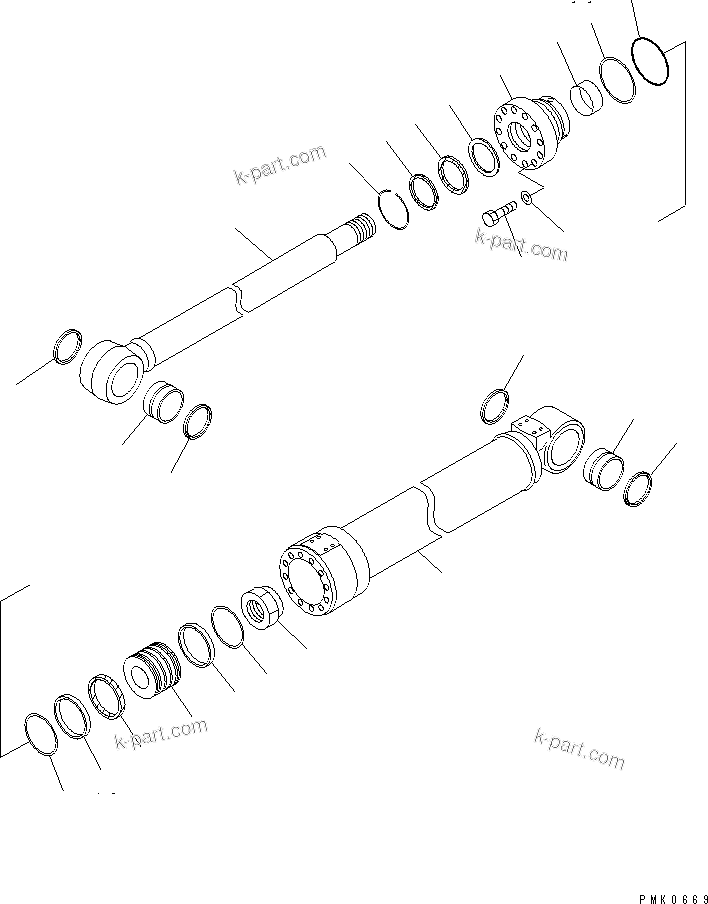 k-part.com

k-part.com

k-part.com

k-part.com

PMK0669