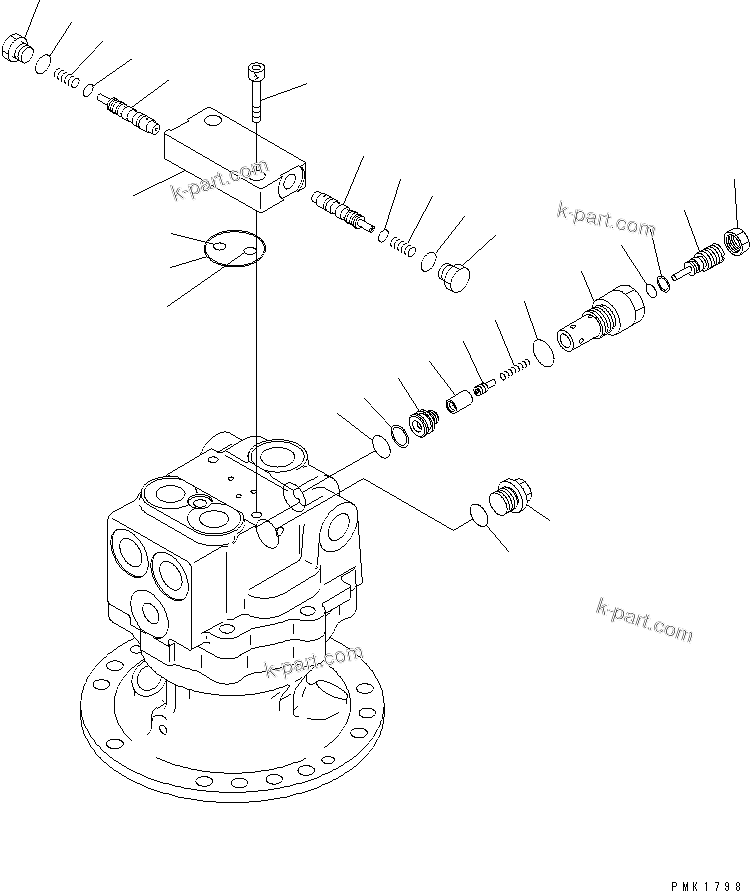 k-part.com
k-part.com
k-part.com
k-part.com
PMK1798