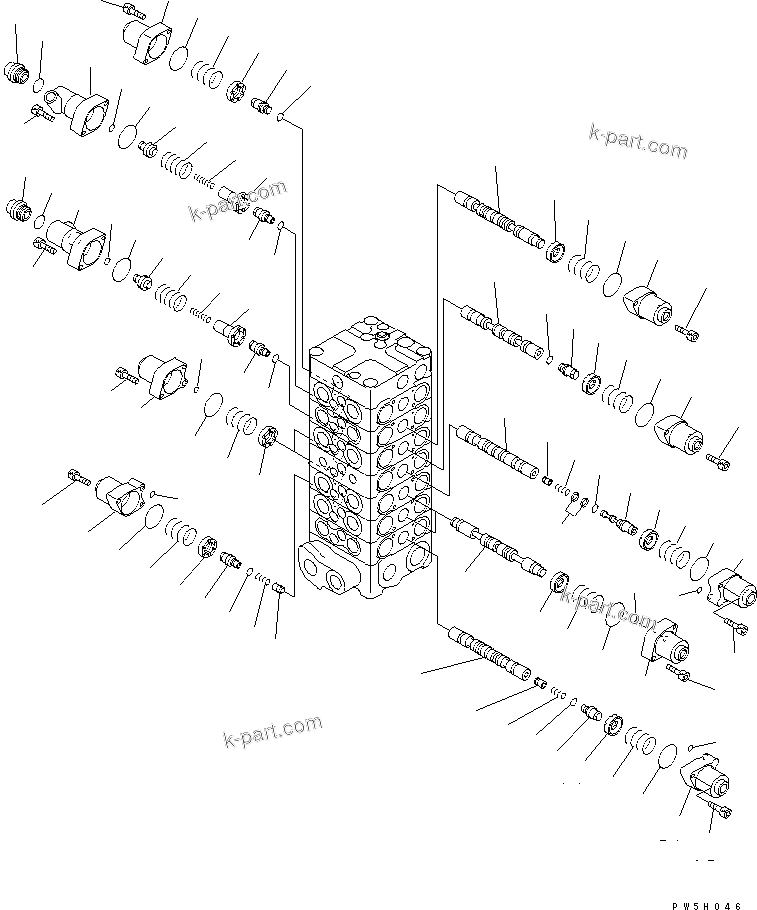 k-part.com

k-part.com

k-part.com

k-part.com

PW5H046