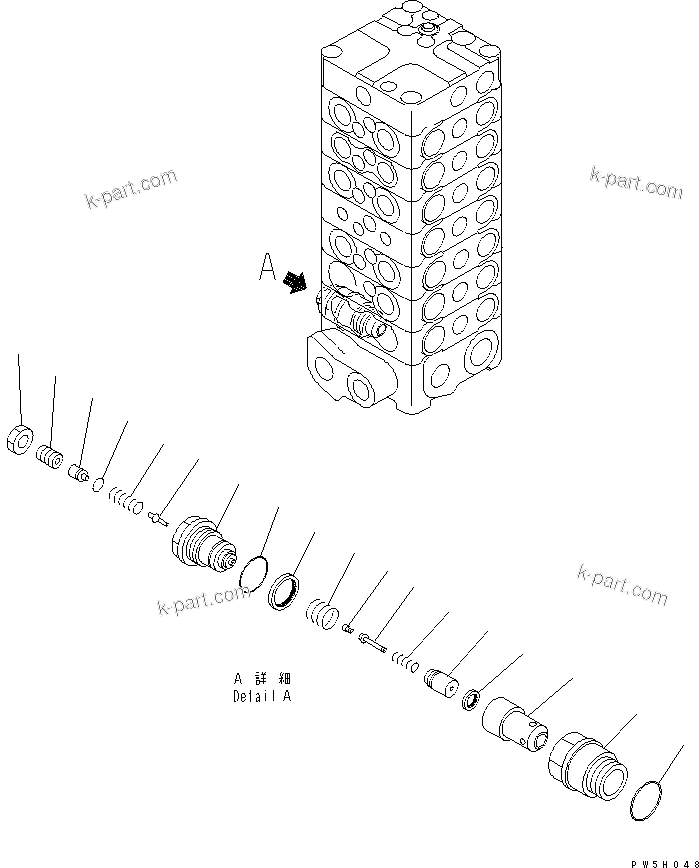 k-part.com

k-part.com

A

k-part.com

k-part.com

A 詳 細
Detail A

PW5H048