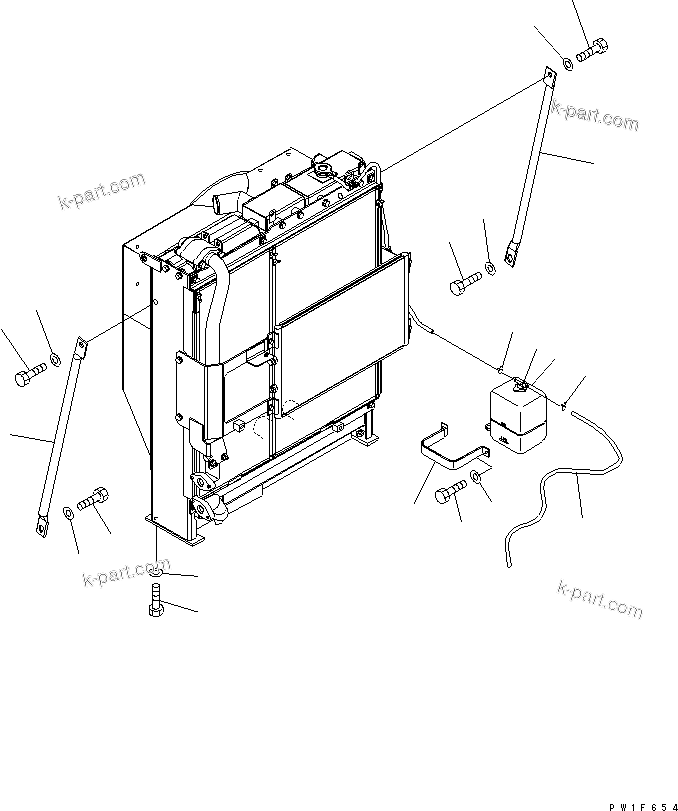 k-part.com

k-part.com

k-part.com

k-part.com

PW1F654