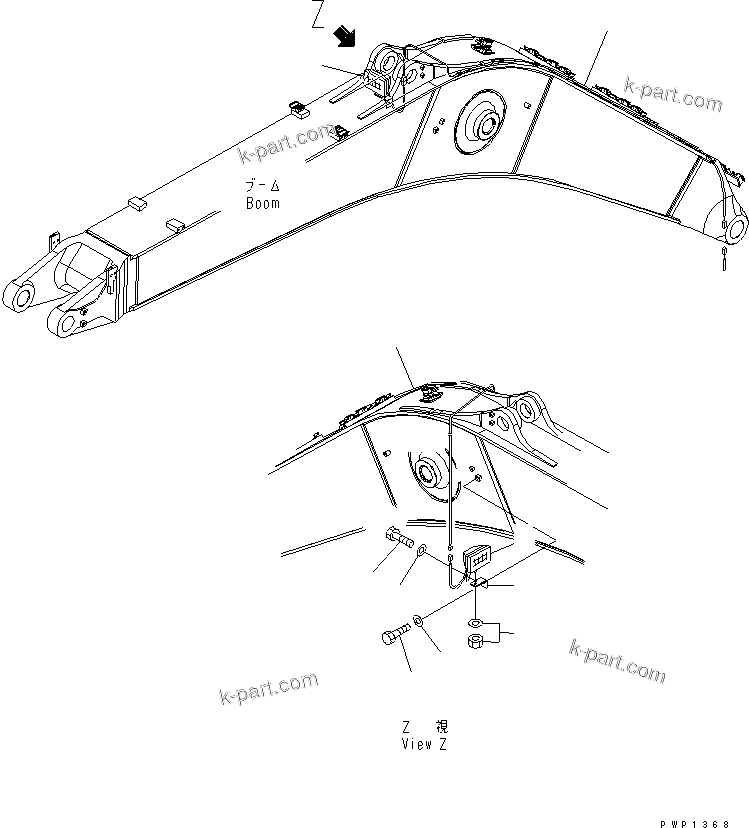 Z

k-part.com

k-part.com

ブーム
Boom

k-part.com

k-part.com

Z 視
View Z

PWP1368