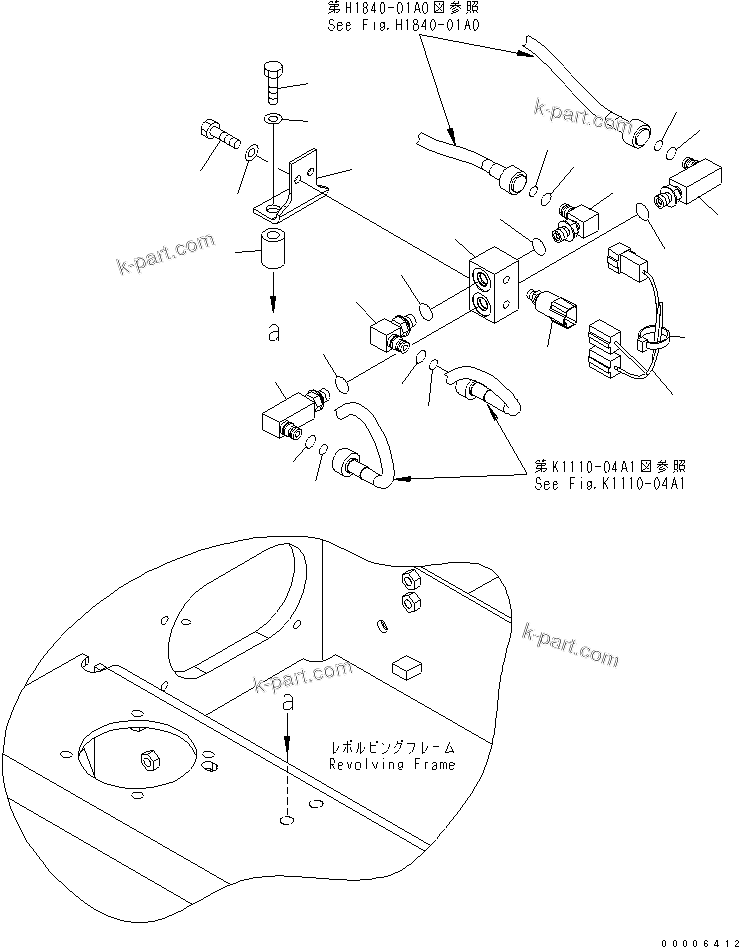 第H1840-01A0図参照
See Fig.H1840-01A0

k-part.com

k-part.com

a

第K1110-04A1図参照
See Fig.K1110-04A1

k-part.com

k-part.com

a

レボルビングフレーム
Revolving Frame

00006412