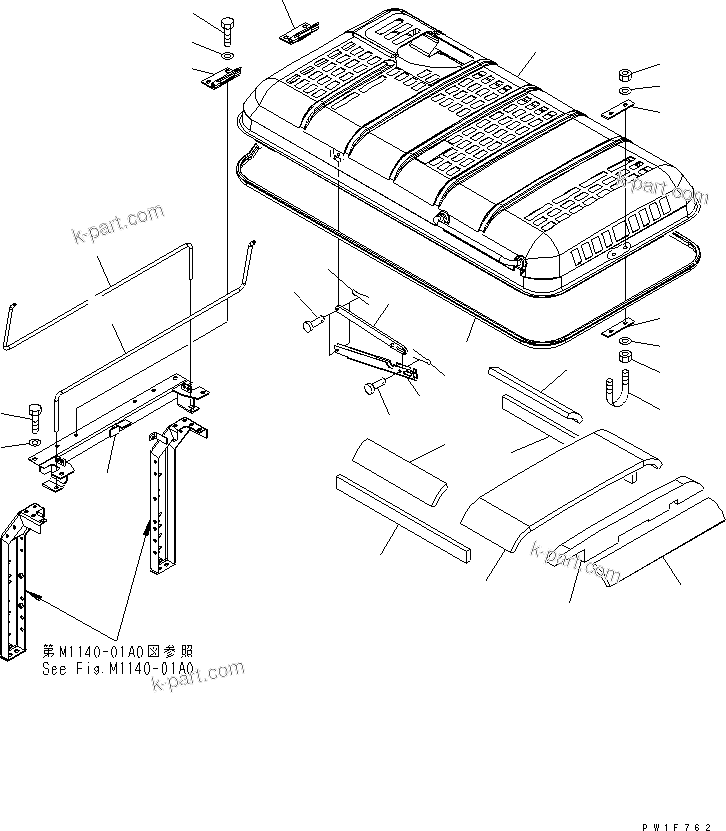 k-part.com

k-part.com

k-part.com

第M1140-01A0図参照
See Fig.M1140-01A0

k-part.com

PW1F762