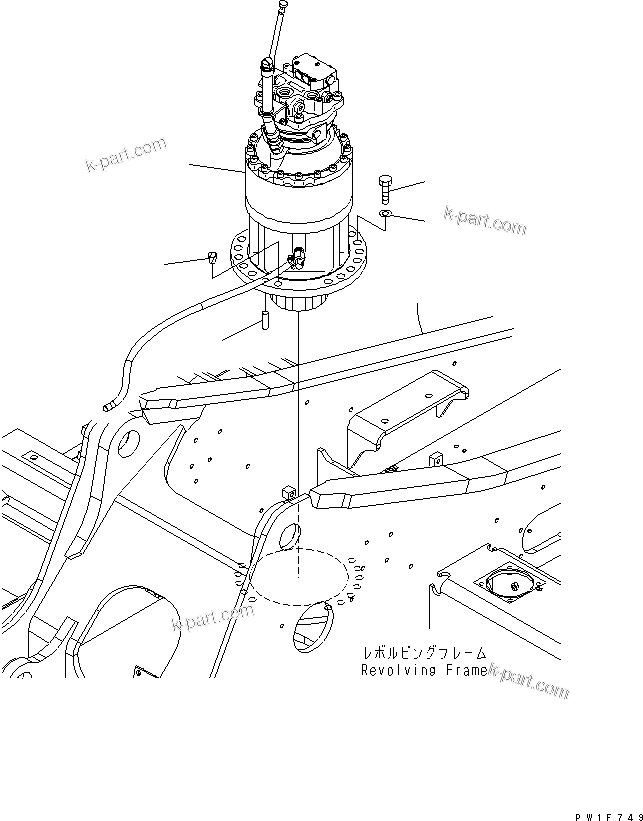 k-part.com

k-part.com

k-part.com

レボルビングフレーム
Revolving Frame

k-part.com

PW1F749