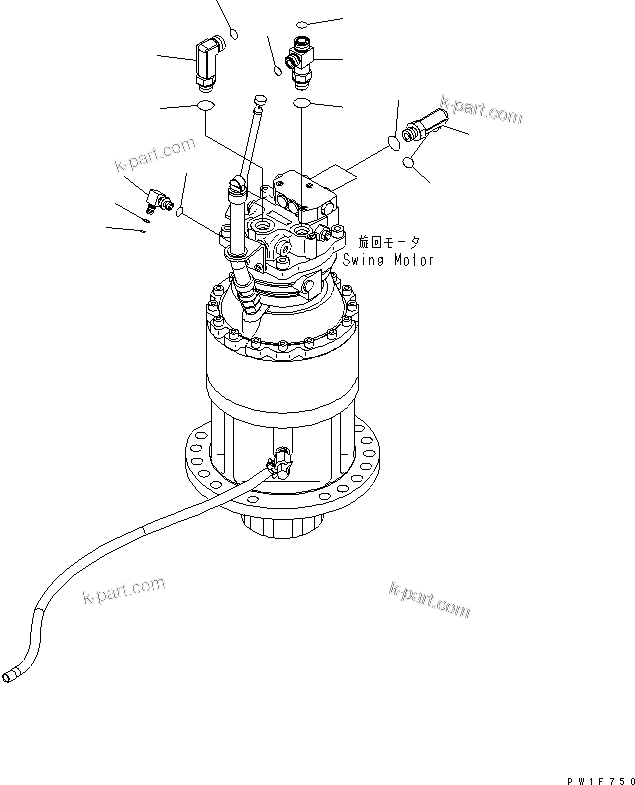 k-part.com

k-part.com

旋回モータ
Swing Motor

k-part.com

k-part.com

PW1F750