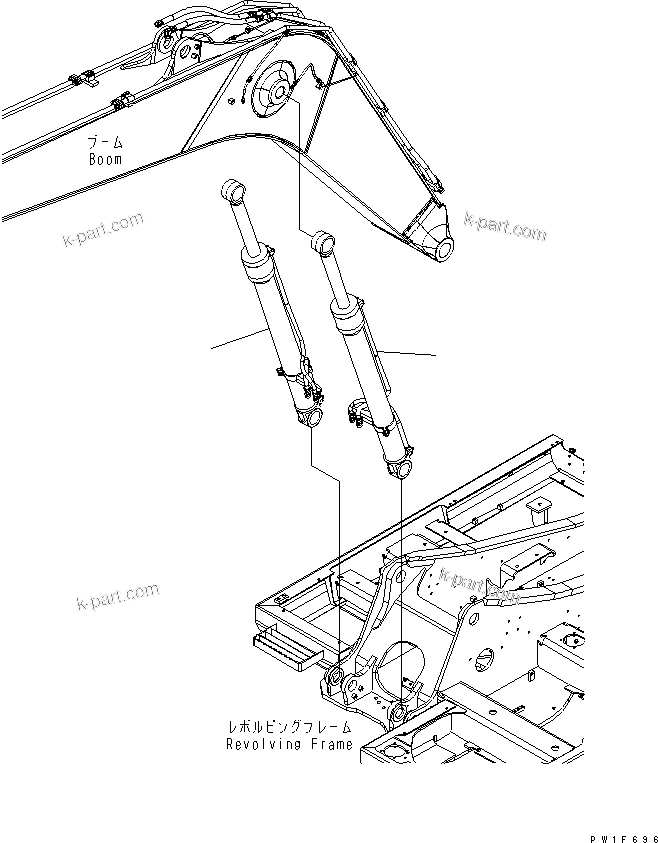 ブーム
Boom

k-part.com

k-part.com

k-part.com

k-part.com

レボルビングフレーム
Revolving Frame

PW1F696