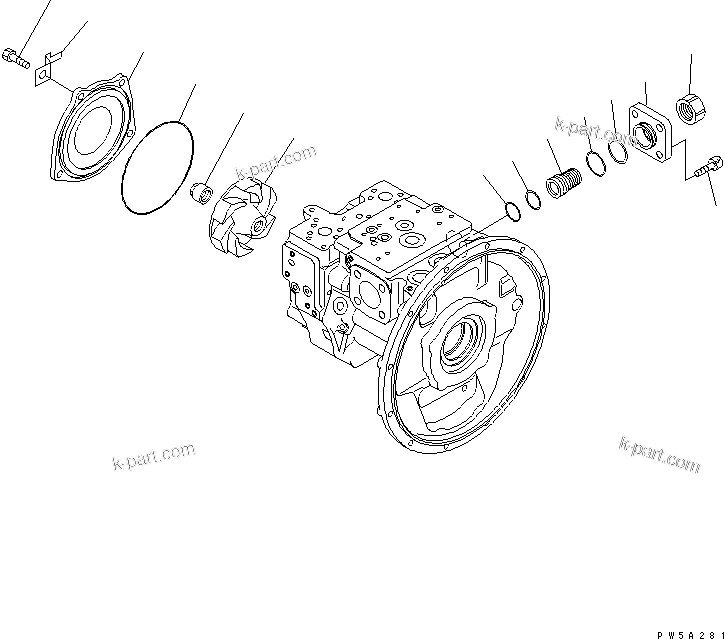 k-part.com

k-part.com

k-part.com

k-part.com

PW5A281