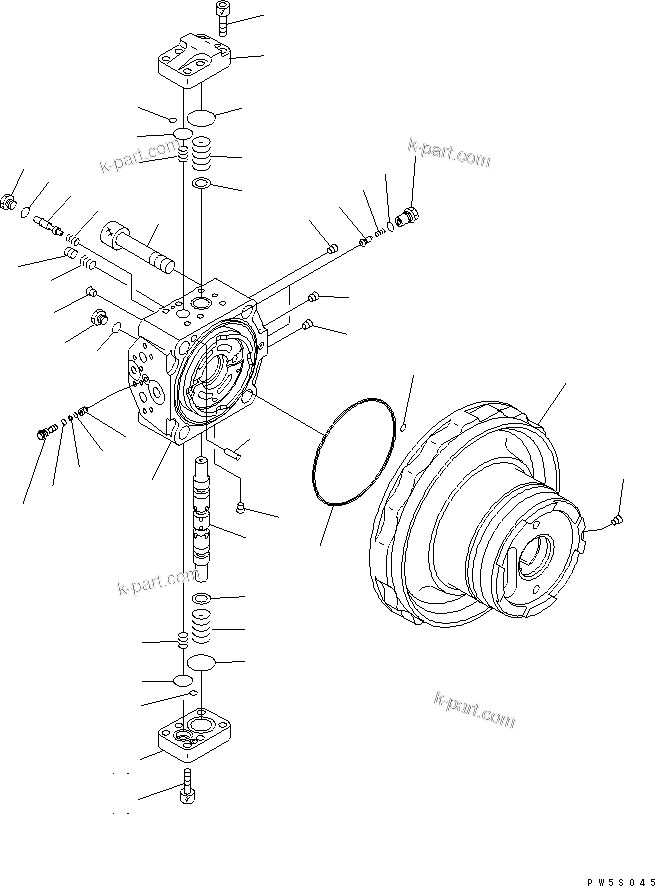 k-part.com
k-part.com
k-part.com
k-part.com
PW5S045