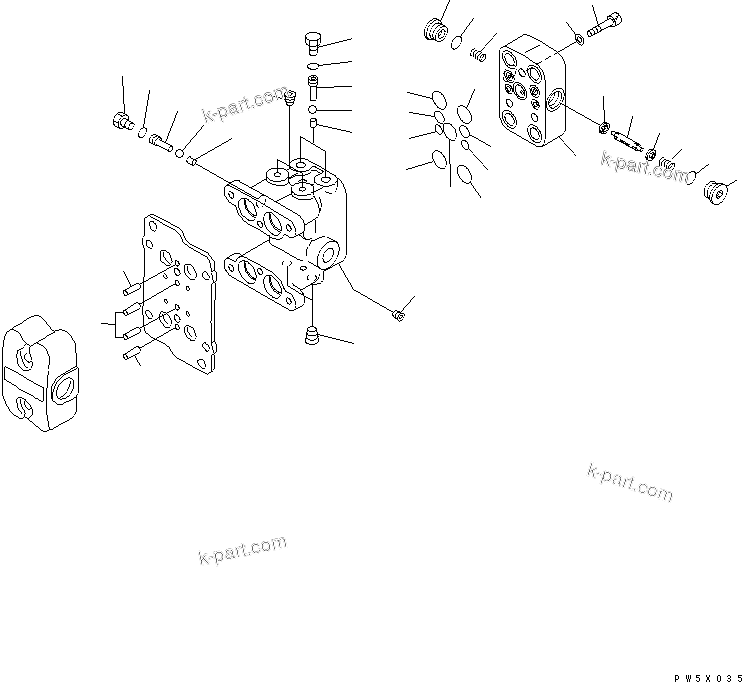 k-part.com
k-part.com
k-part.com
k-part.com
PW5X035