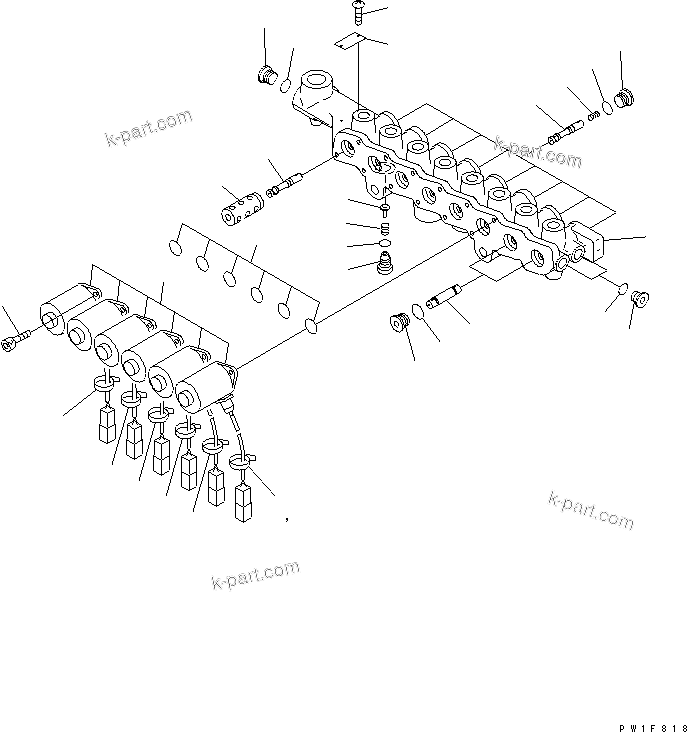 k-part.com

k-part.com

k-part.com

k-part.com

PW1F818