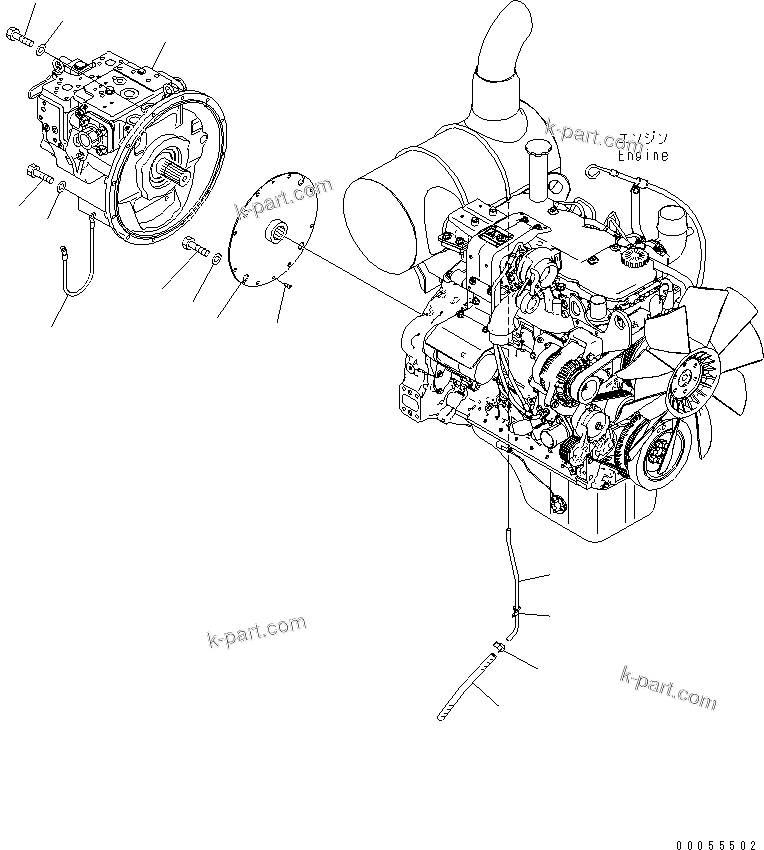 k-part.com
エンジン
Engine
k-part.com
k-part.com
k-part.com
00055502