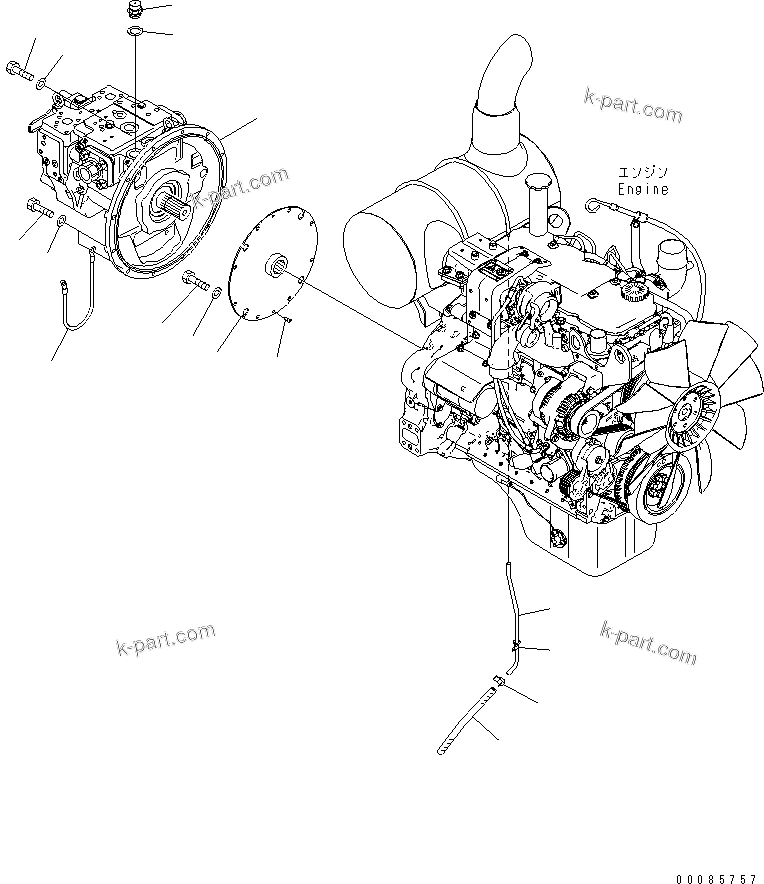 k-part.com

k-part.com

エンジン
Engine

k-part.com

k-part.com

00085757