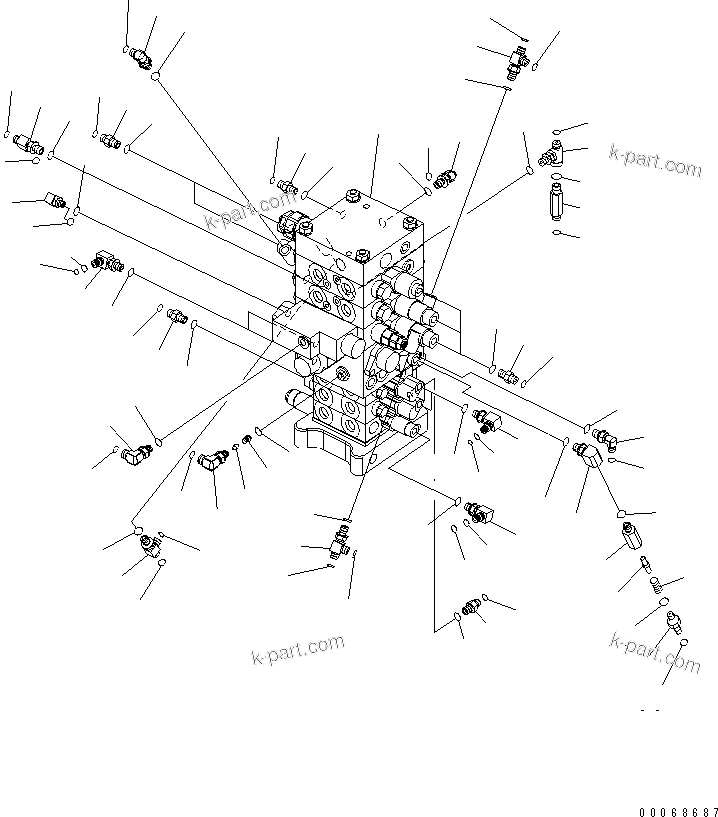 k-part.com

k-part.com

k-part.com

k-part.com

00068687