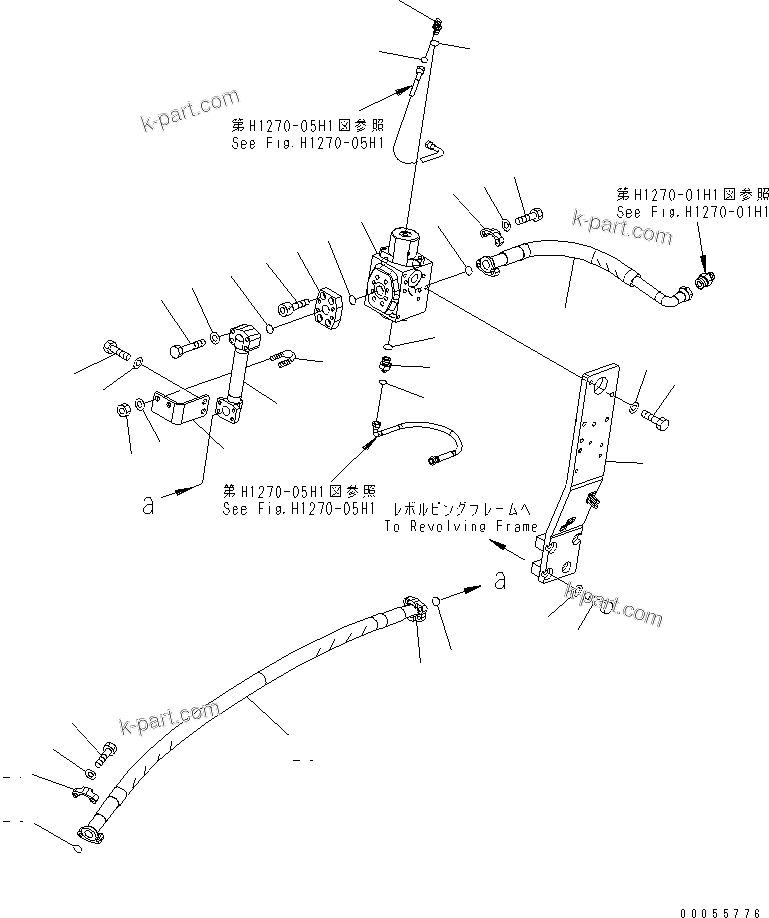 k-part.com

第H1270-05H1図参照
See Fig.H1270-05H1

第H1270-01H1図参照
See Fig.H1270-01H1

k-part.com

a

第H1270-05H1図参照
See Fig.H1270-05H1

レボルビングフレームへ
To Revolving Frame

a

k-part.com

k-part.com

00055776